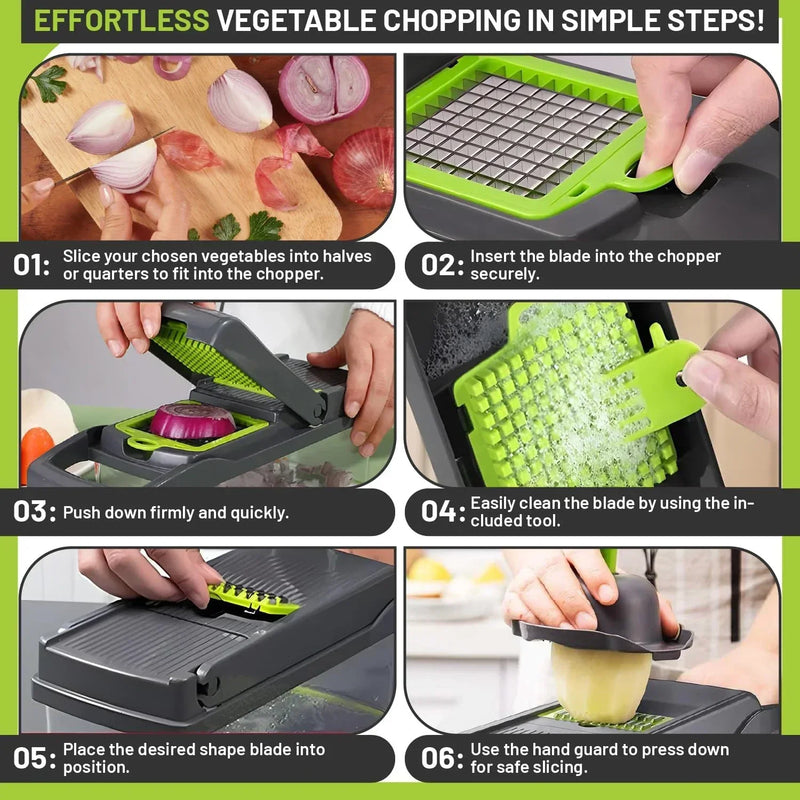 EFFORTLESS VEGETABLE CHOPPING IN SIMPLE STEPS!

01: Slice your chosen vegetables into halves or quarters to fit into the chopper.

02: Insert the blade into the chopper securely.

03: Push down firmly and quickly.

04: Easily clean the blade by using the included tool.

05: Place the desired shape blade into position.

06: Use the hand guard to press down for safe slicing.